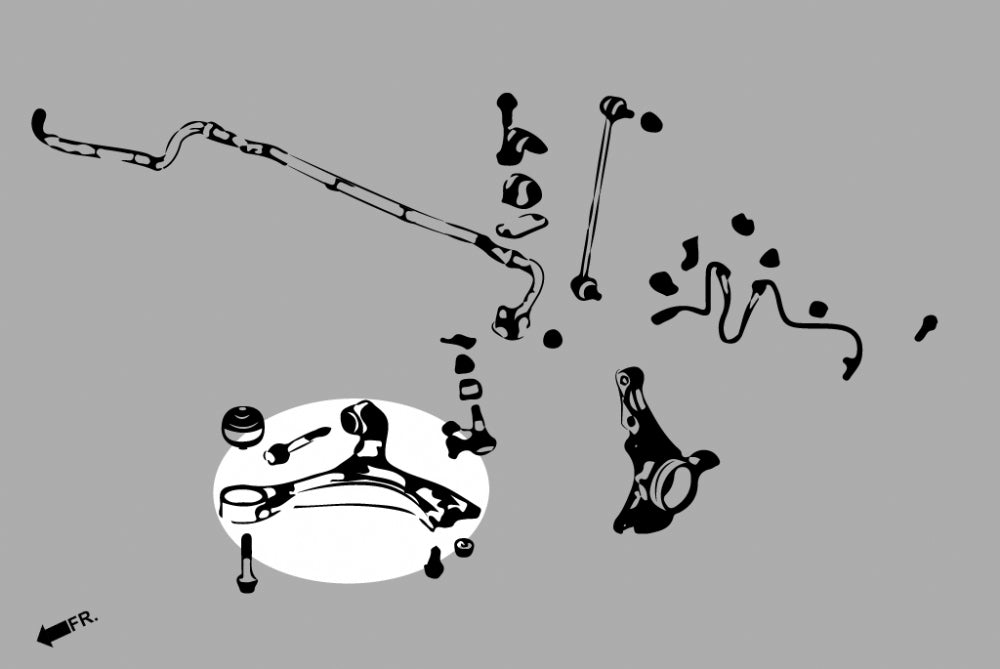 FR.