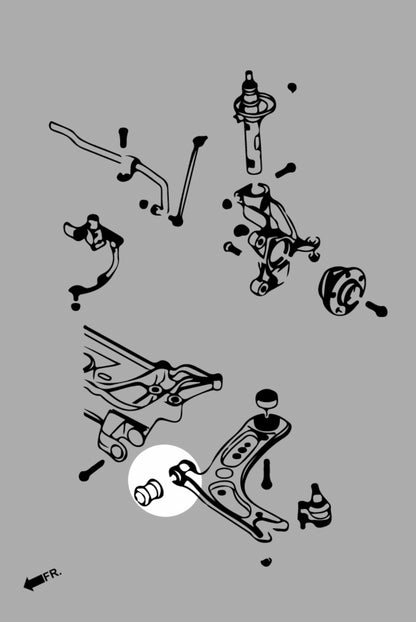 FR.